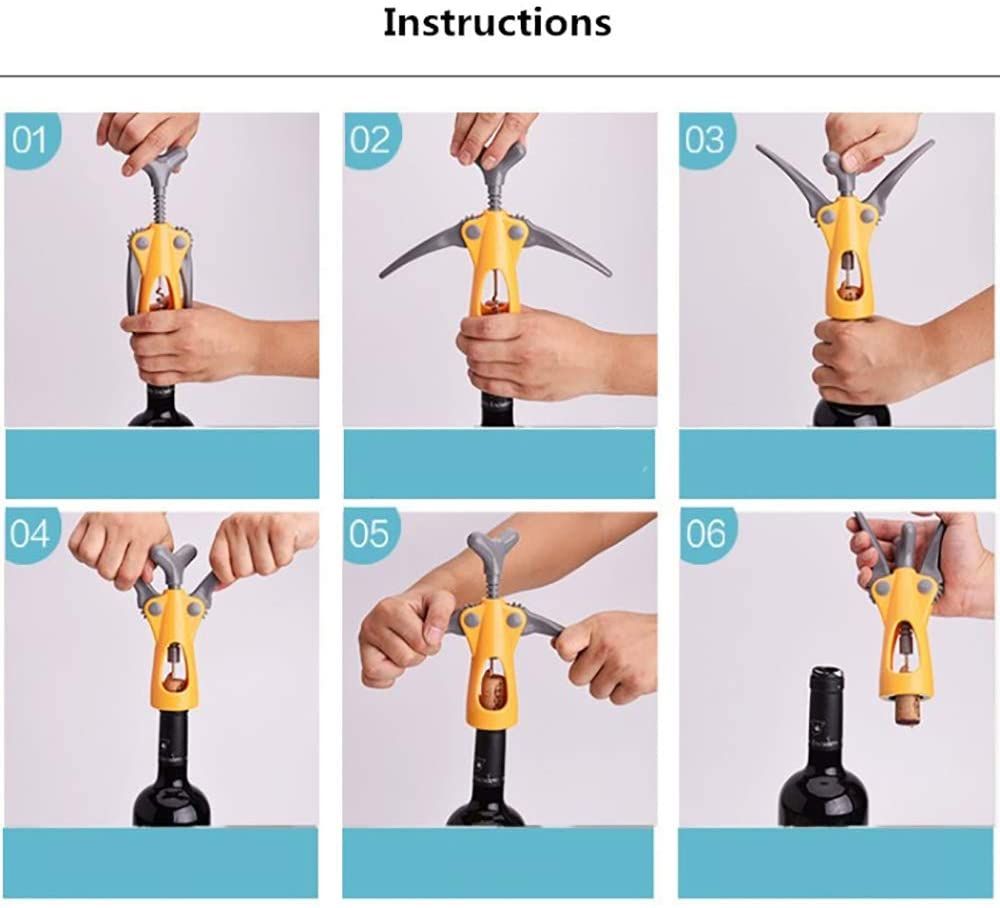 Instructions

01

02

03

04

05

06